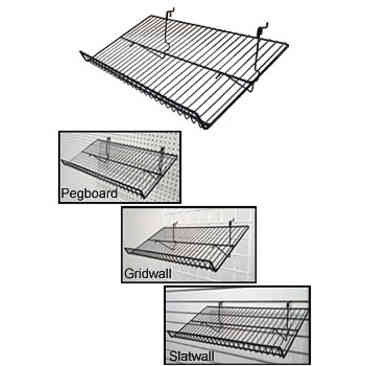 Pegboard

Gridwall

Slatwall